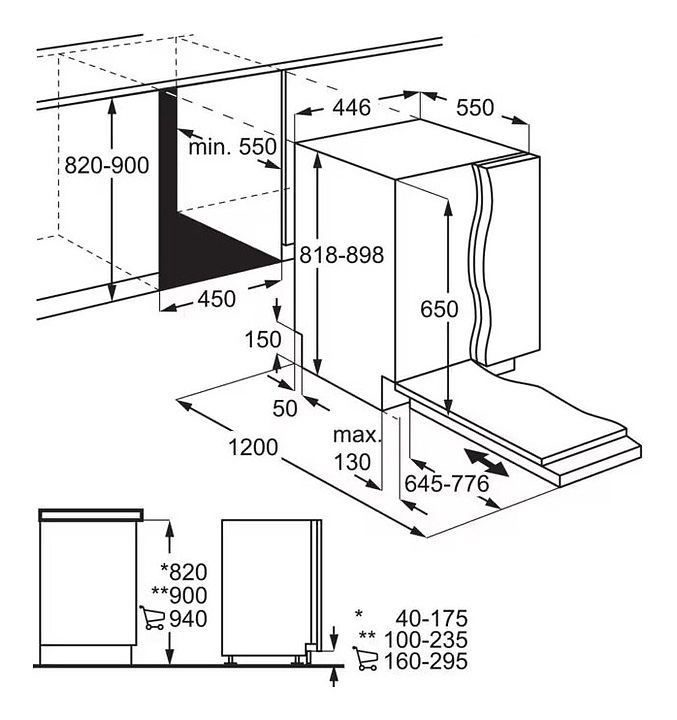 446
550
820-900
min. 550
818-898
450
650
150
50
1200
max. 130
645-776
*820
**900
940
* 40-175
** 100-235
160-295