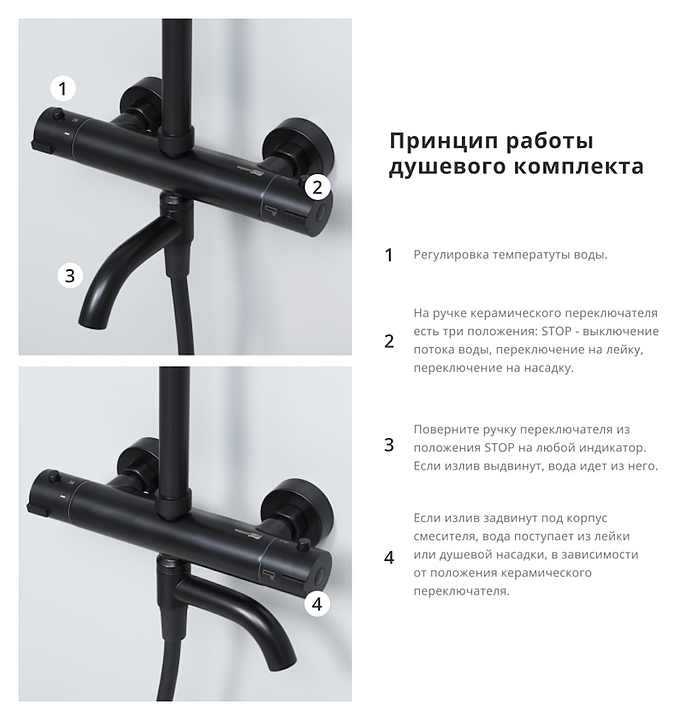 1

2

3

4

Принцип работы душевого комплекта

1 Регулировка температуты воды.

2 На ручке керамического переключателя есть три положения: STOP - выключение потока воды, переключение на лейку, переключение на насадку.

3 Поверните ручку переключателя из положения STOP на любой индикатор. Если излив выдвинут, вода идет из него.

4 Если излив задвинут под корпус смесителя, вода поступает из лейки или душевой насадки, в зависимости от положения керамического переключателя.