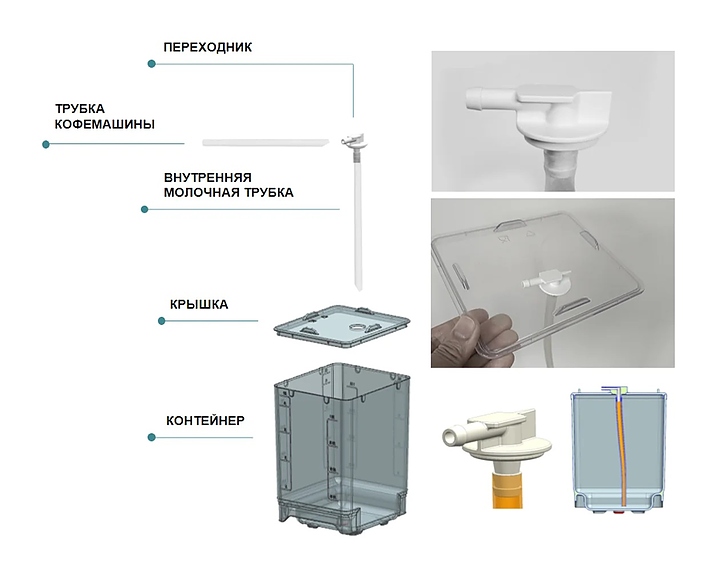 ПЕРЕХОДНИК

ТРУБКА КОФЕМАШИНЫ

ВНУТРЕННЯЯ МОЛОЧНАЯ ТРУБКА

КРЫШКА

КОНТЕЙНЕР