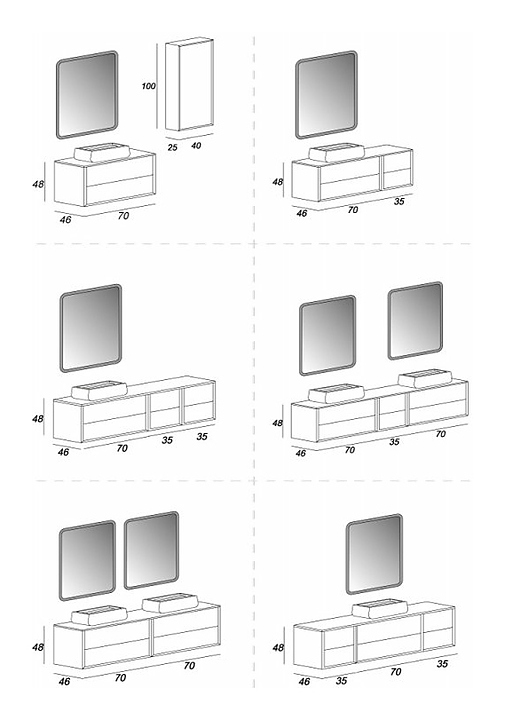 100
25
40
48
46
70

48
46
70
35

48
46
70
35
35

48
46
70
35
70

48
46
70
70

48
46
35
70
35