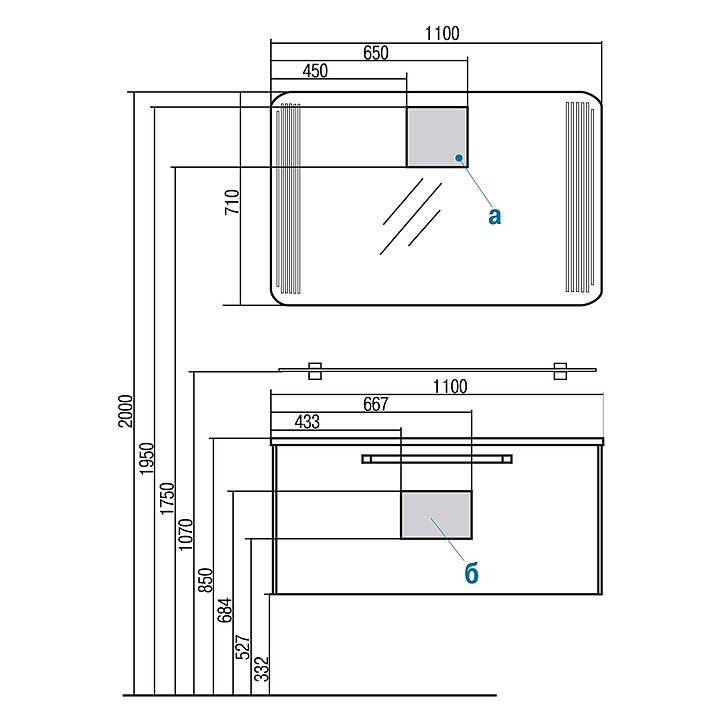 1100
650
450
710
а
1100
667
433
б
2000
1950
1750
1070
850
684
527
332