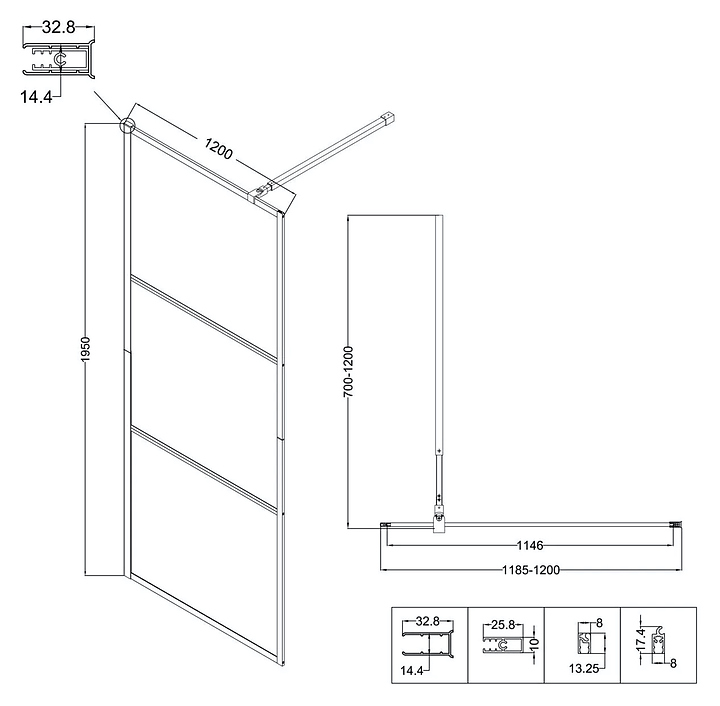 32.8

14.4

1200

1950

700-1200

1146

1185-1200

32.8

14.4

25.8

10

8

13.25

17.4

8