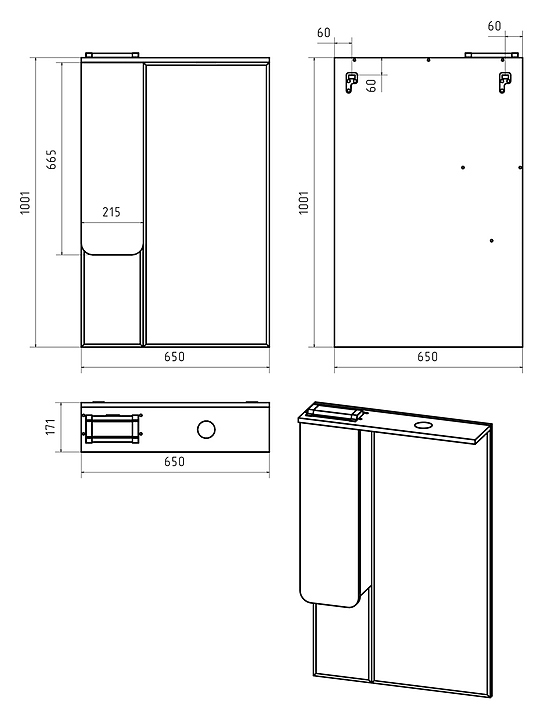 1001
665
215
650
60
60
60
1001
650
171
650