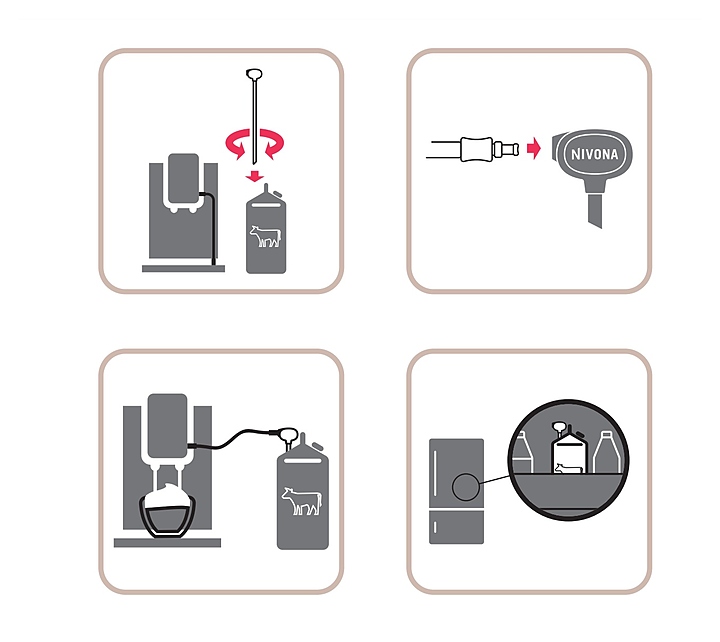 NIVONA