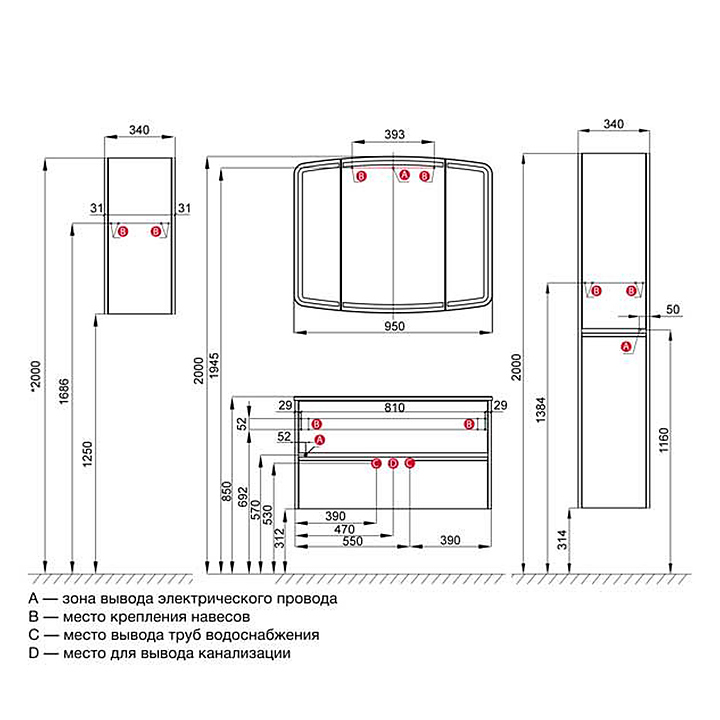 340
31
31
B
B
*2000
1686
1250

393
B
A
B
950
2000
1945
29
810
29
52
B
B
52
A
C
D
C
850
692
570
530
312
390
470
550
390

340
B
B
50
A
2000
1384
1160
314

A — зона вывода электрического провода
B — место крепления навесов
C — место вывода труб водоснабжения
D — место для вывода канализации