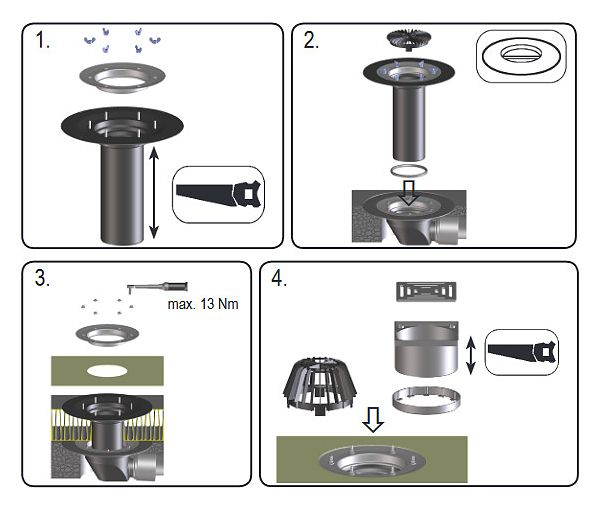 1.

2.

3.

max. 13 Nm

4.