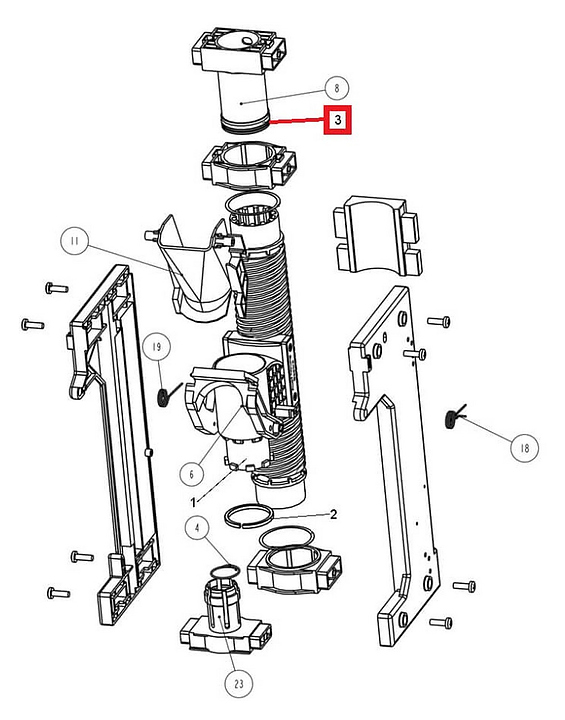 8
3
11
19
18
6
1
2
4
23