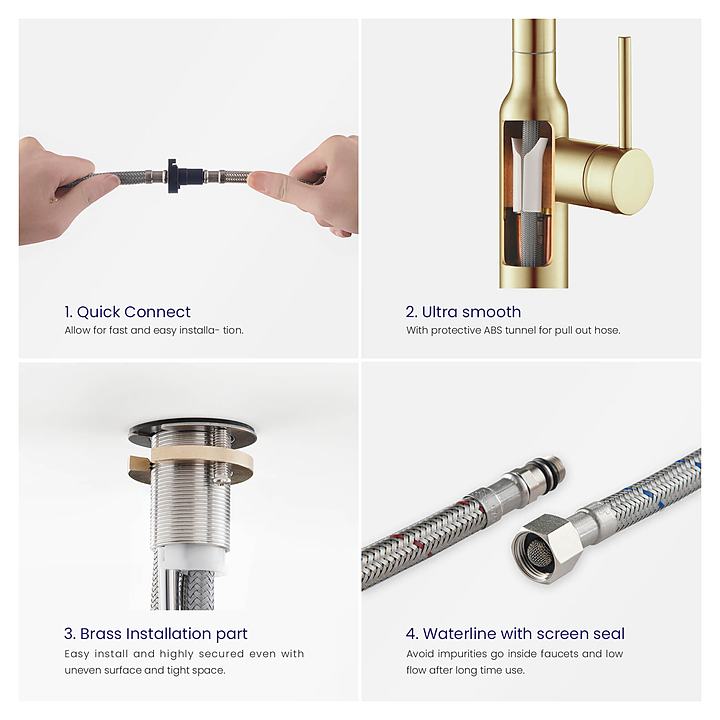 1. Quick Connect
Allow for fast and easy installa- tion.

2. Ultra smooth
With protective ABS tunnel for pull out hose.

3. Brass Installation part
Easy install and highly secured even with uneven surface and tight space.

4. Waterline with screen seal
Avoid impurities go inside faucets and low flow after long time use.