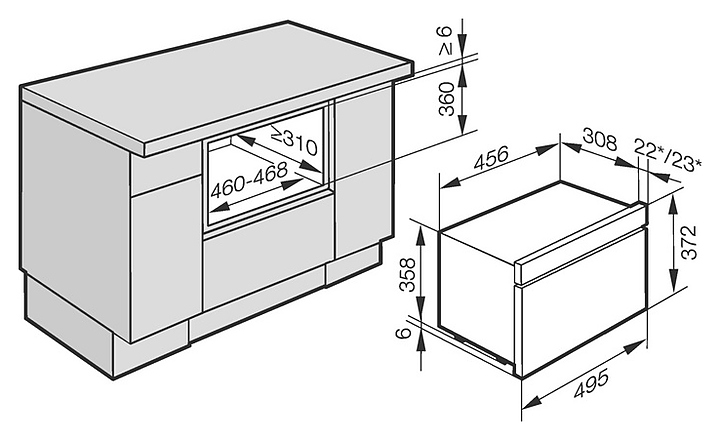 ≥6
360
≥310
460-468
456
308
22*/23*
372
358
6
495