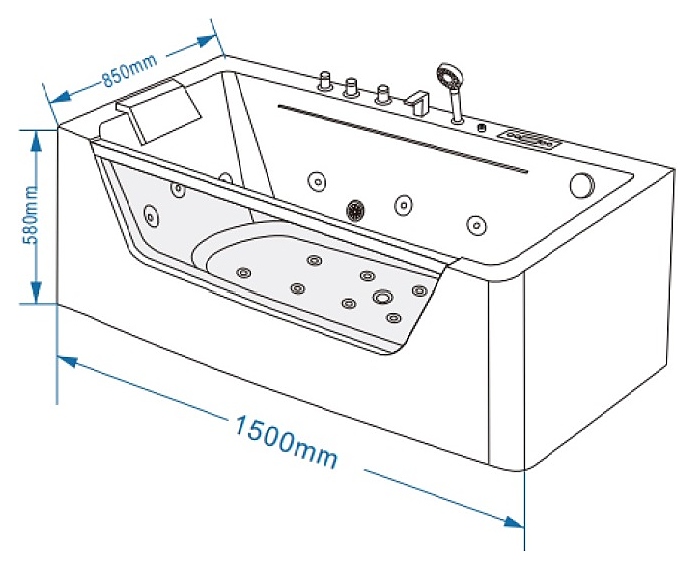 850mm

580mm

1500mm