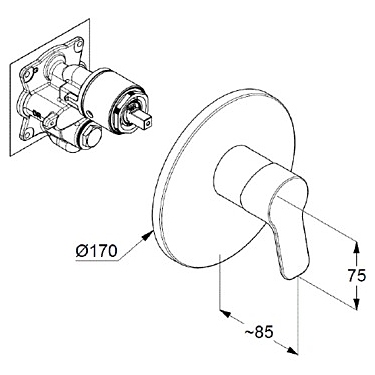 Ø170

75

~85