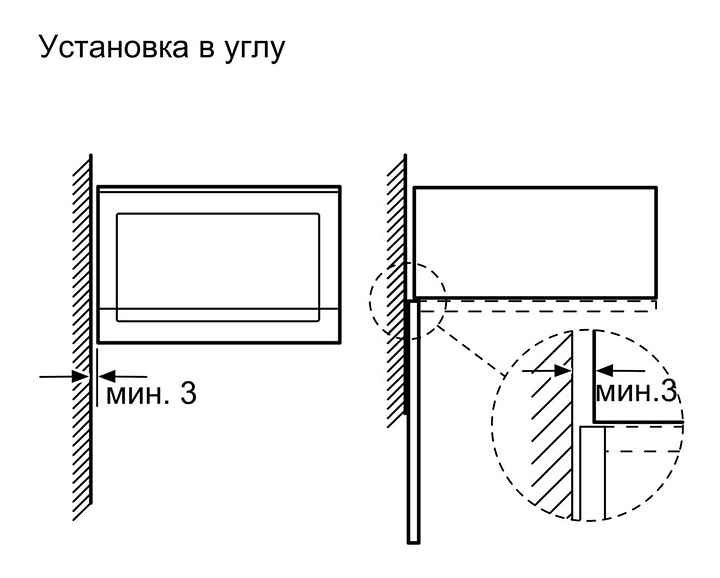 Установка в углу

мин. 3

мин.3