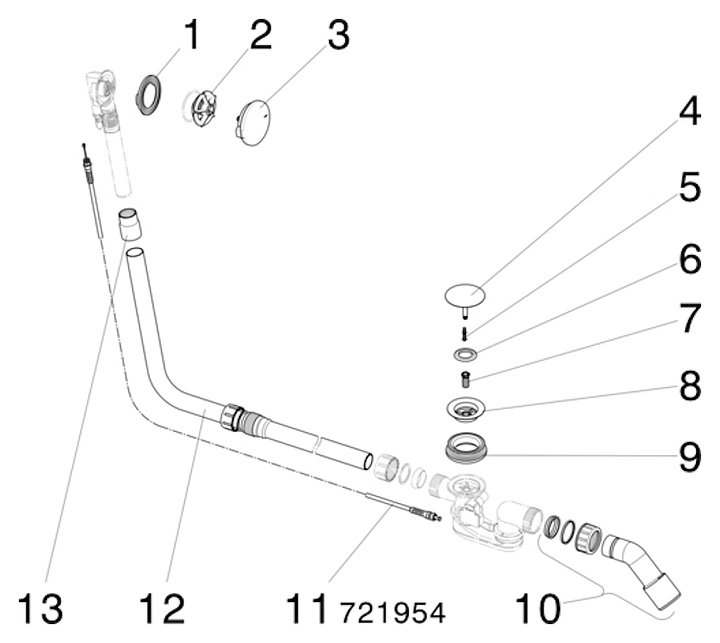 1 2 3

4
5
6
7
8
9

13 12 11 721954 10