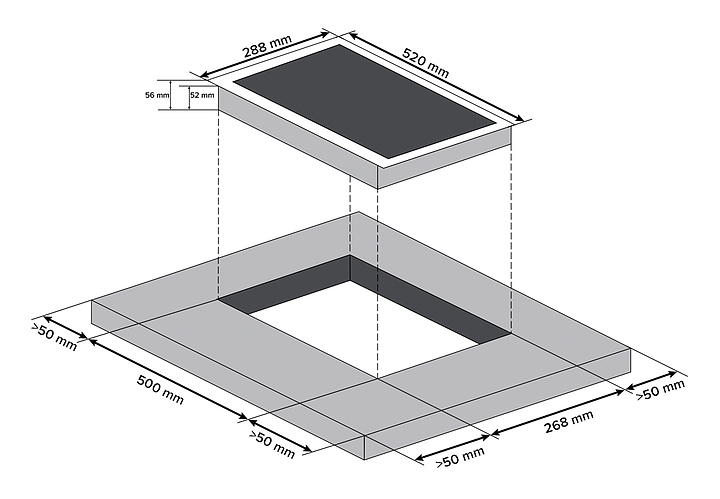 288 mm
520 mm
56 mm
52 mm
>50 mm
500 mm
>50 mm
>50 mm
268 mm
>50 mm