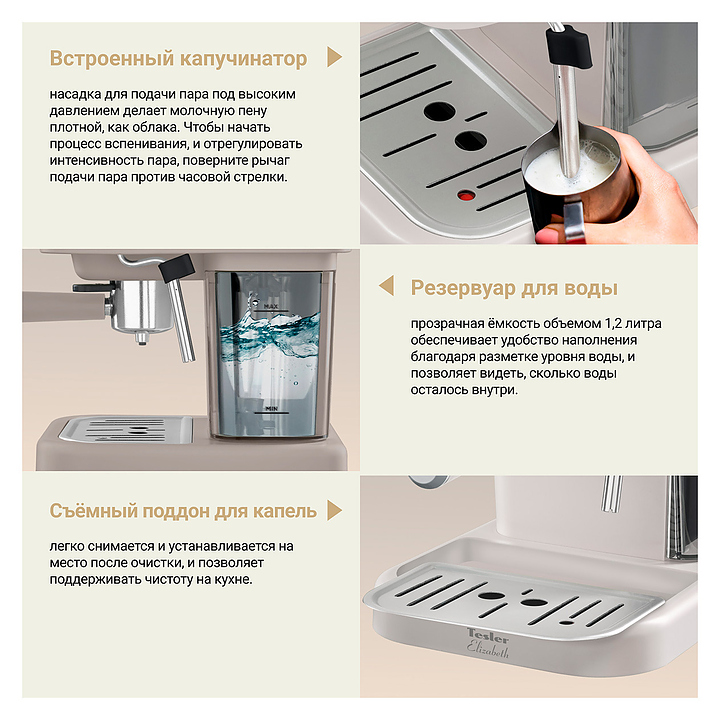 Встроенный капучинатор

насадка для подачи пара под высоким давлением делает молочную пену плотной, как облака. Чтобы начать процесс вспенивания, и отрегулировать интенсивность пара, поверните рычаг подачи пара против часовой стрелки.

MAX

MIN

Резервуар для воды

прозрачная ёмкость объемом 1,2 литра обеспечивает удобство наполнения благодаря разметке уровня воды, и позволяет видеть, сколько воды осталось внутри.

Съёмный поддон для капель

легко снимается и устанавливается на место после очистки, и позволяет поддерживать чистоту на кухне.

Tesler
Elizabeth