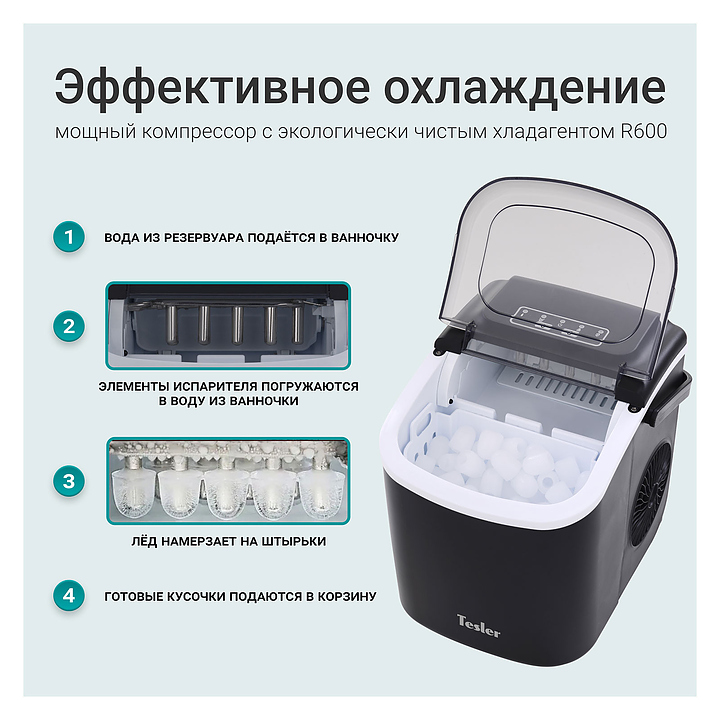 Эффективное охлаждение
мощный компрессор с экологически чистым хладагентом R600

1 ВОДА ИЗ РЕЗЕРВУАРА ПОДАЁТСЯ В ВАННОЧКУ

2

ЭЛЕМЕНТЫ ИСПАРИТЕЛЯ ПОГРУЖАЮТСЯ В ВОДУ ИЗ ВАННОЧКИ

3

ЛЁД НАМЕРЗАЕТ НА ШТЫРЬКИ

4 ГОТОВЫЕ КУСОЧКИ ПОДАЮТСЯ В КОРЗИНУ

Tesler