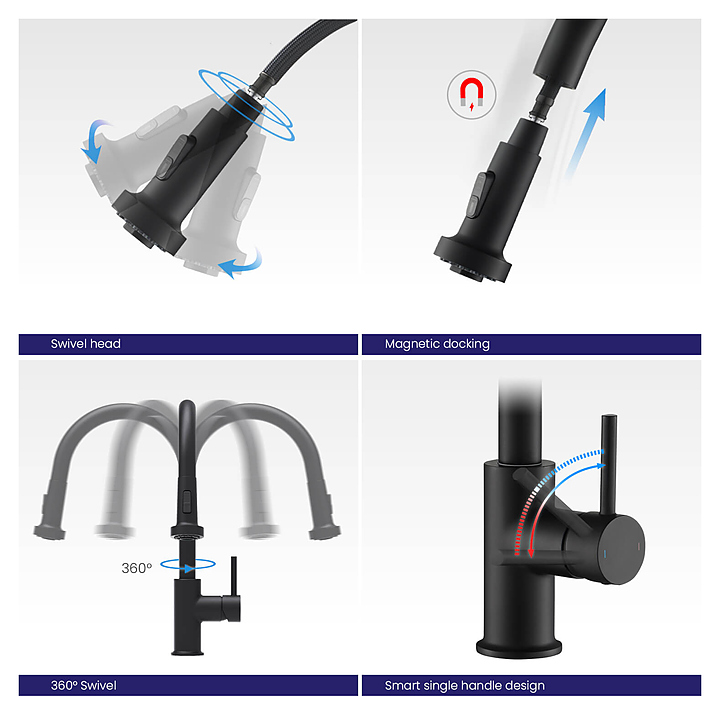 Swivel head

Magnetic docking

360°

360° Swivel

Smart single handle design