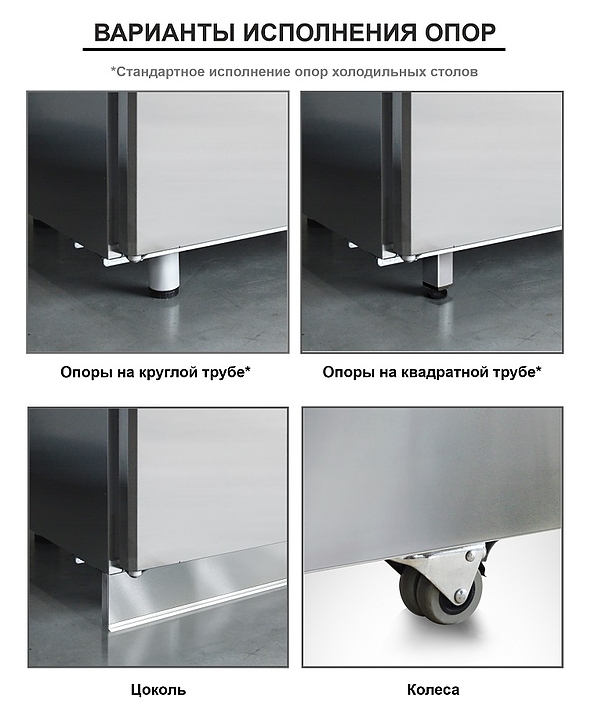 ВАРИАНТЫ ИСПОЛНЕНИЯ ОПОР

*Стандартное исполнение опор холодильных столов

Опоры на круглой трубе*

Опоры на квадратной трубе*

Цоколь

Колеса