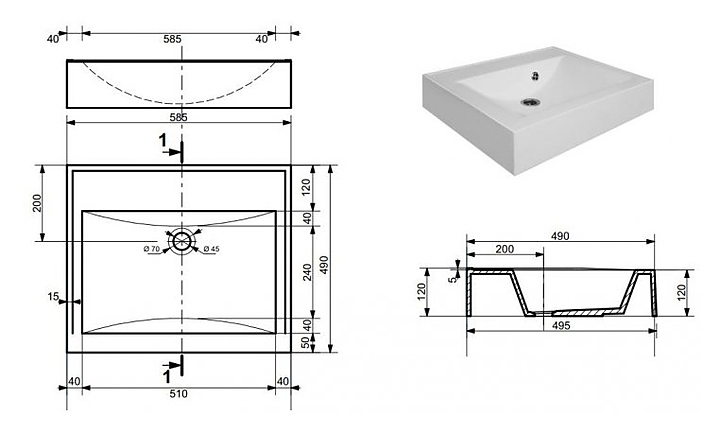 40
585
40
585
1
200
120
40
Ø 70
Ø 45
240
490
15
40
50
1
40
510
40
490
200
5
120
120
495