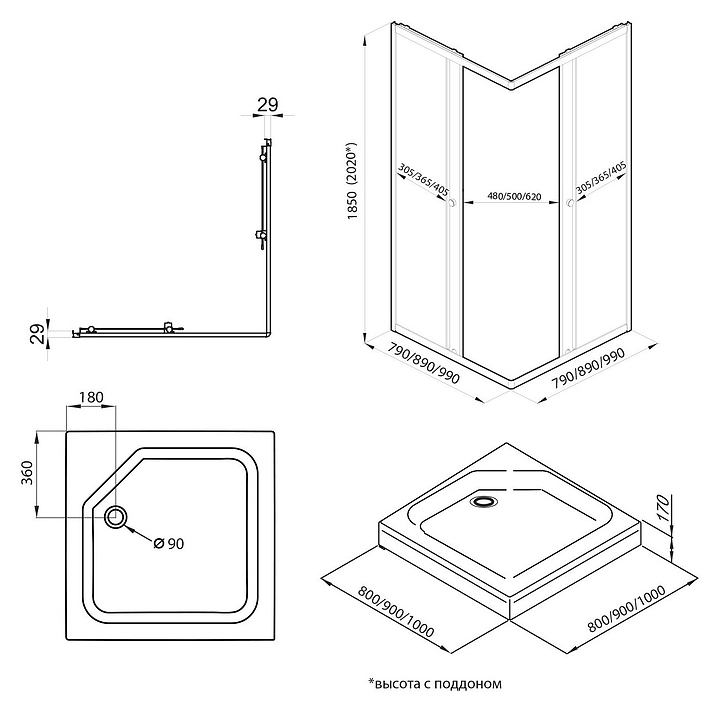 29

29

1850 (2020*)

305/365/405

480/500/620

305/365/405

790/890/990

790/890/990

180

360

Ø 90

170

800/900/1000

800/900/1000

*высота с поддоном