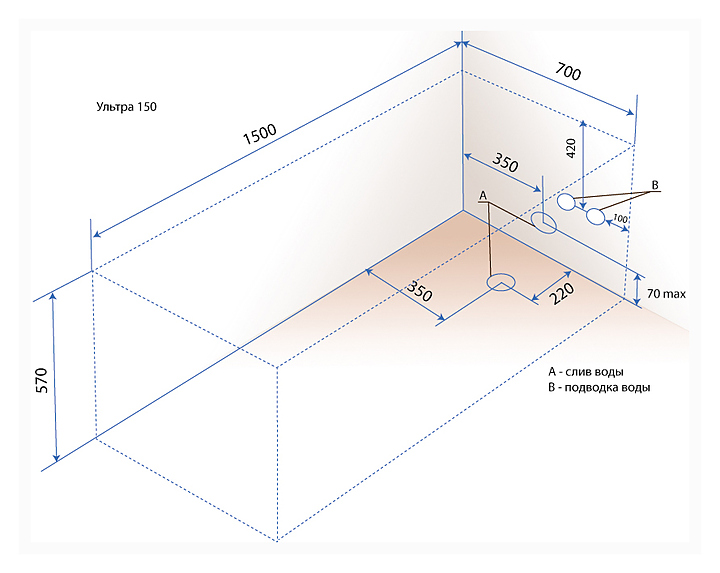 Ультра 150

1500

700

420

350

A

B

100

350

220

70 max

570

A - слив воды
B - подводка воды