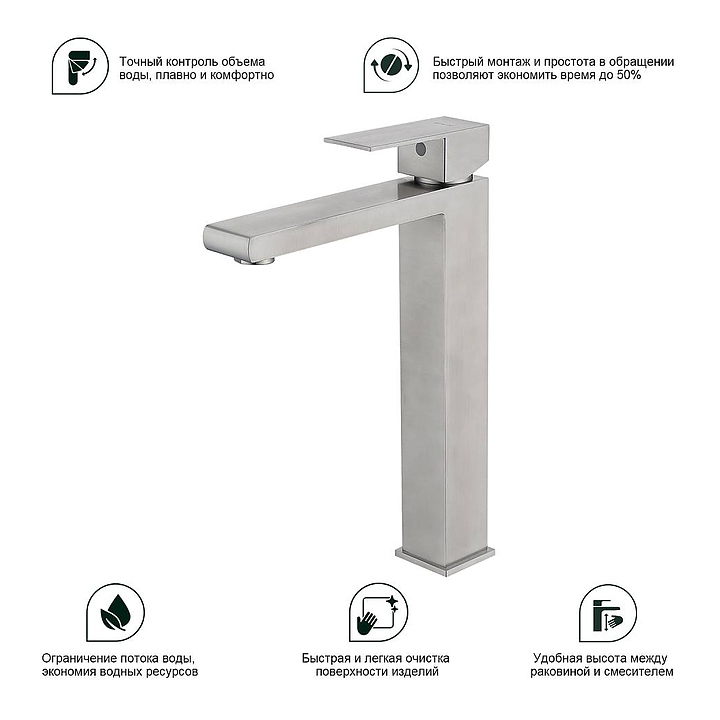 Точный контроль объема воды, плавно и комфортно

Быстрый монтаж и простота в обращении позволяют экономить время до 50%

Ограничение потока воды, экономия водных ресурсов

Быстрая и легкая очистка поверхности изделий

Удобная высота между раковиной и смесителем