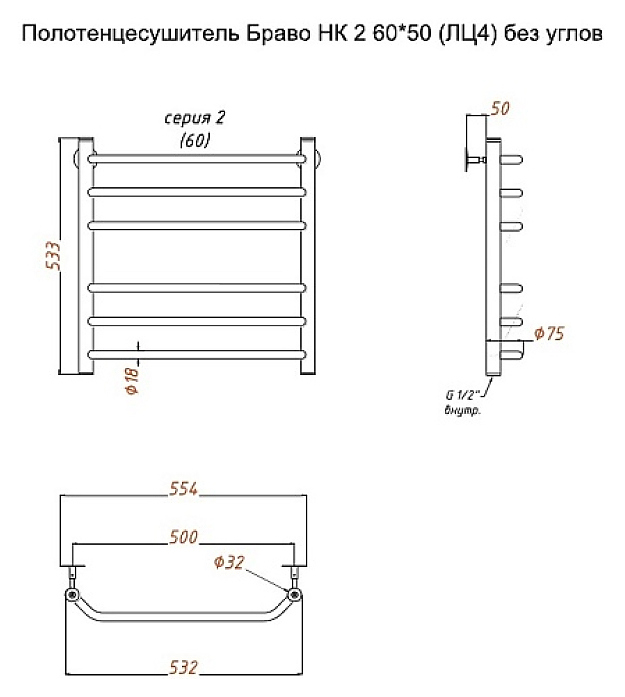 Полотенцесушитель Браво НК 2 60*50 (ЛЦ4) без углов

серия 2
(60)

533

ф18

50

ф75

G 1/2"
внутр.

554

500

ф32

532