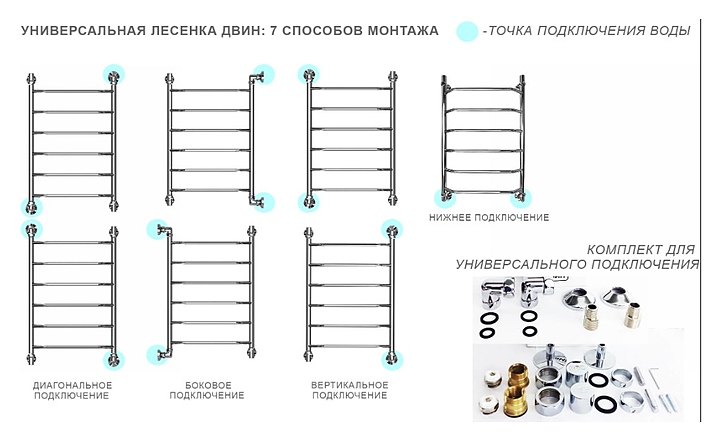 УНИВЕРСАЛЬНАЯ ЛЕСЕНКА ДВИН: 7 СПОСОБОВ МОНТАЖА

-ТОЧКА ПОДКЛЮЧЕНИЯ ВОДЫ

НИЖНЕЕ ПОДКЛЮЧЕНИЕ

КОМПЛЕКТ ДЛЯ УНИВЕРСАЛЬНОГО ПОДКЛЮЧЕНИЯ

ДИАГОНАЛЬНОЕ ПОДКЛЮЧЕНИЕ

БОКОВОЕ ПОДКЛЮЧЕНИЕ

ВЕРТИКАЛЬНОЕ ПОДКЛЮЧЕНИЕ