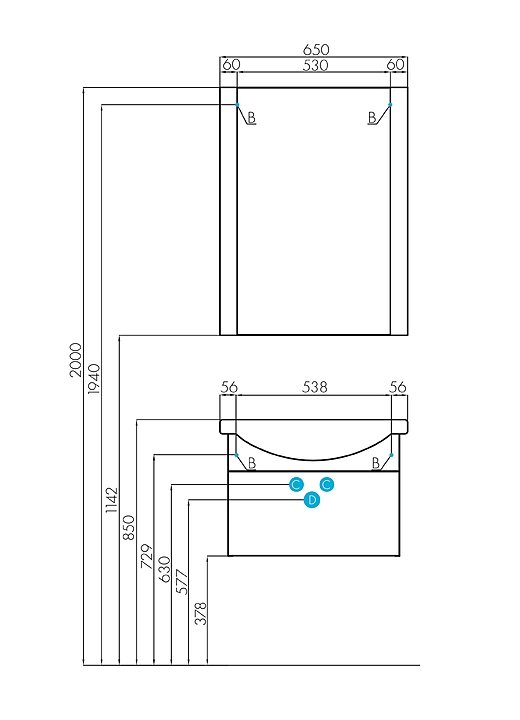 650
60
530
60
B
B
2000
1940
56
538
56
B
B
C
C
D
1142
850
729
630
577
378