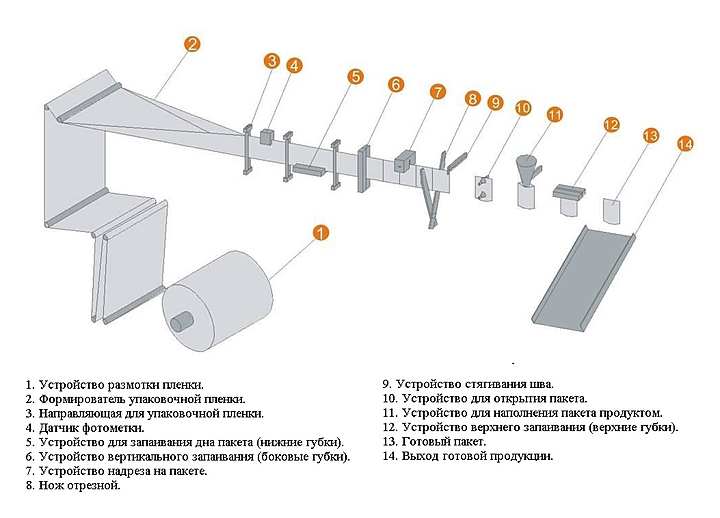 2
3
4
5
6
7
8
9
10
11
12
13
14
1

1. Устройство размотки пленки.
2. Формирователь упаковочной пленки.
3. Направляющая для упаковочной пленки.
4. Датчик фотометки.
5. Устройство для запаивания дна пакета (нижние губки).
6. Устройство вертикального запаивания (боковые губки).
7. Устройство надреза на пакете.
8. Нож отрезной.

9. Устройство стягивания шва.
10. Устройство для открытия пакета.
11. Устройство для наполнения пакета продуктом.
12. Устройство верхнего запаивания (верхние губки).
13. Готовый пакет.
14. Выход готовой продукции.