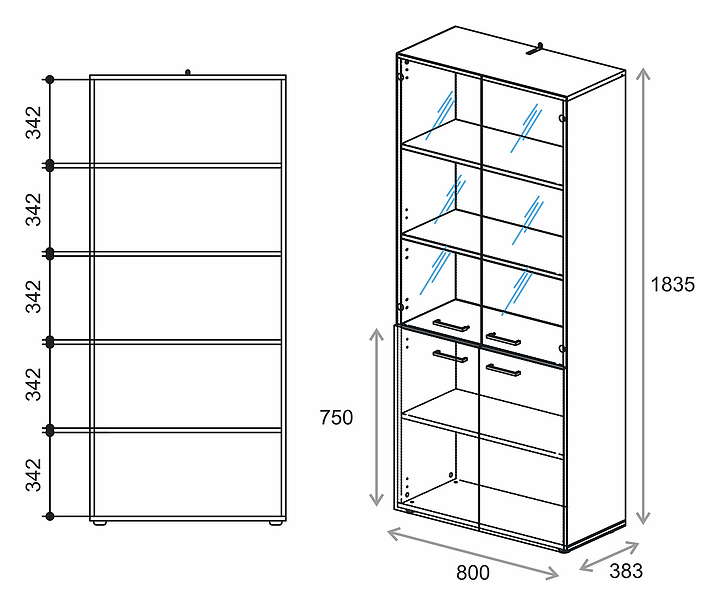 342
342
342
342
342
1835
750
800
383