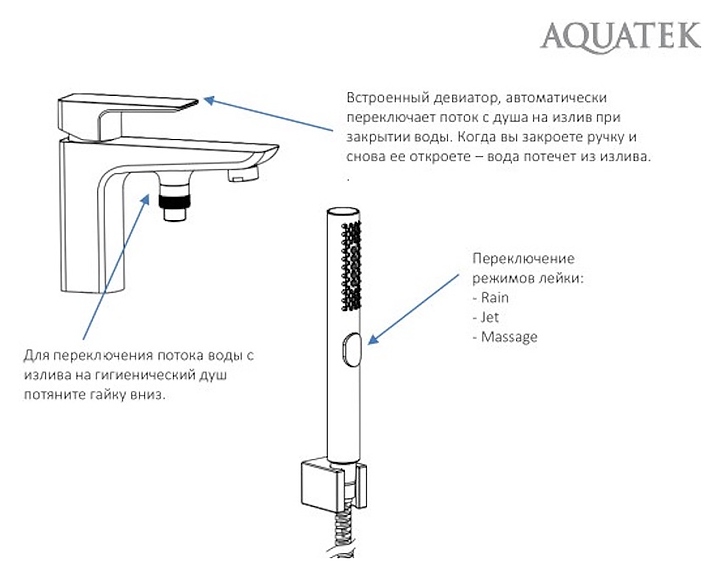 AQUATEK

Встроенный девиатор, автоматически переключает поток с душа на излив при закрытии воды. Когда вы закроете ручку и снова ее откроете – вода потечет из излива.
.

Переключение режимов лейки:
- Rain
- Jet
- Massage

Для переключения потока воды с излива на гигиенический душ потяните гайку вниз.