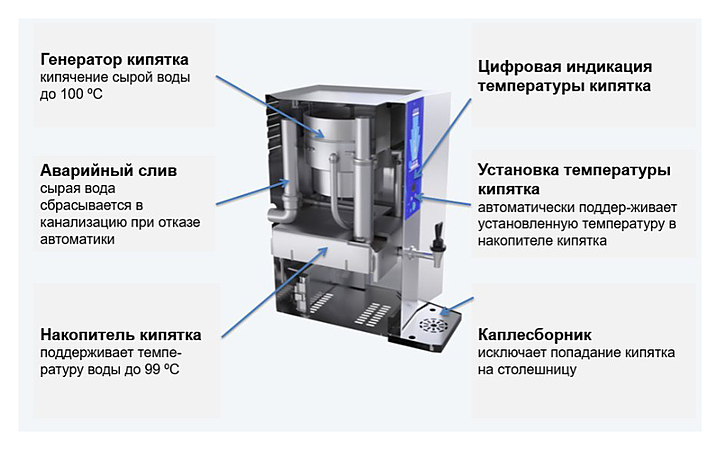 Генератор кипятка
кипячение сырой воды до 100 ºС

Аварийный слив
сырая вода сбрасывается в канализацию при отказе автоматики

Накопитель кипятка
поддерживает температуру воды до 99 ºС

Цифровая индикация температуры кипятка

Установка температуры кипятка
автоматически поддер-живает установленную температуру в накопителе кипятка

Каплесборник
исключает попадание кипятка на столешницу