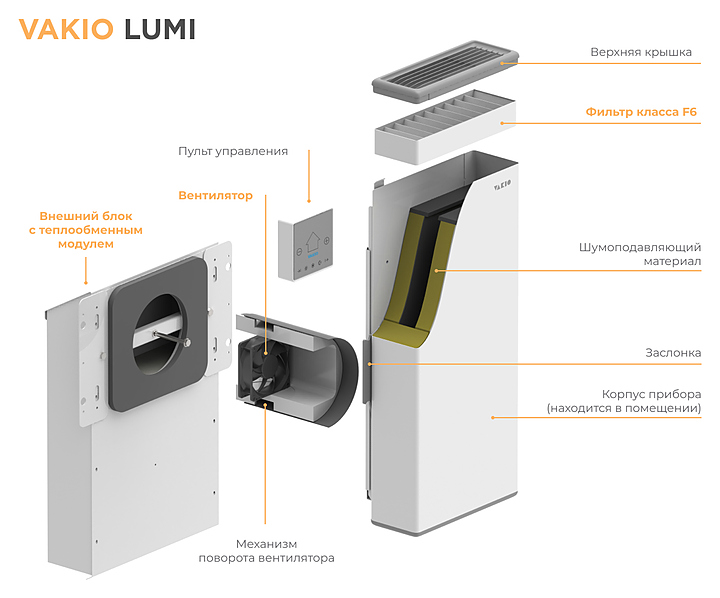 VAKIO LUMI

Верхняя крышка

Фильтр класса F6

Пульт управления

Вентилятор

Внешний блок с теплообменным модулем

VAKIO

Шумоподавляющий материал

Заслонка

Корпус прибора (находится в помещении)

Механизм поворота вентилятора