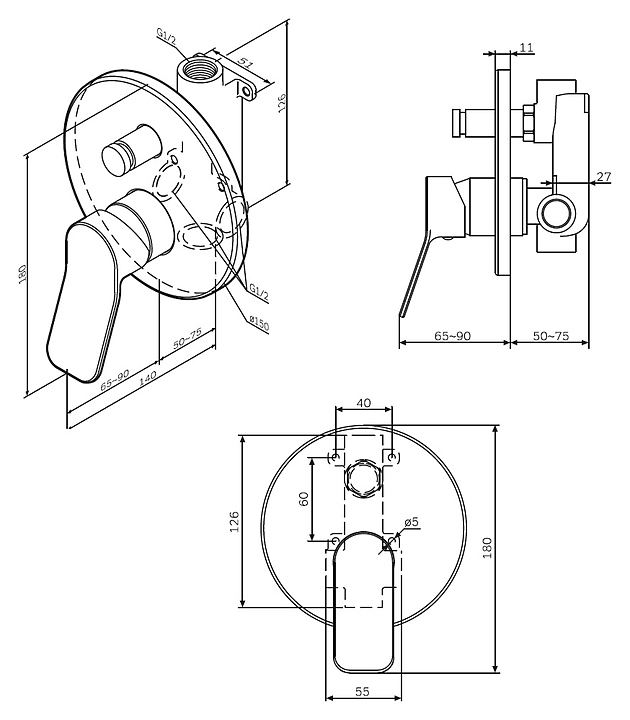 G1/2
51
126
180
G1/2
ø150
50~75
65~90
140
11
27
65~90
50~75
40
60
126
ø5
180
55