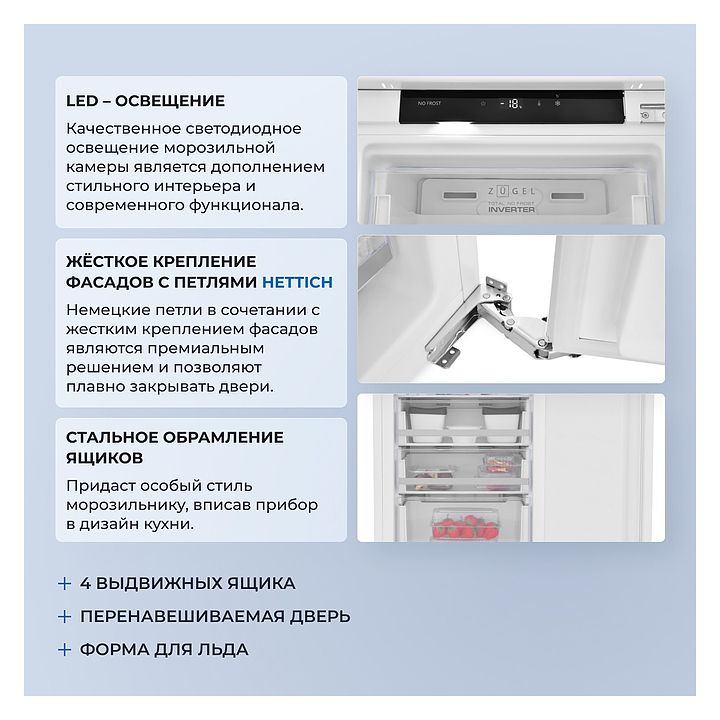 LED – ОСВЕЩЕНИЕ

Качественное светодиодное освещение морозильной камеры является дополнением стильного интерьера и современного функционала.

NO FROST

-18

ZÜGEL

TOTAL NO FROST

INVERTER

ЖЁСТКОЕ КРЕПЛЕНИЕ ФАСАДОВ С ПЕТЛЯМИ HETTICH

Немецкие петли в сочетании с жестким креплением фасадов являются премиальным решением и позволяют плавно закрывать двери.

СТАЛЬНОЕ ОБРАМЛЕНИЕ ЯЩИКОВ

Придаст особый стиль морозильнику, вписав прибор в дизайн кухни.

+ 4 ВЫДВИЖНЫХ ЯЩИКА

+ ПЕРЕНАВЕШИВАЕМАЯ ДВЕРЬ

+ ФОРМА ДЛЯ ЛЬДА