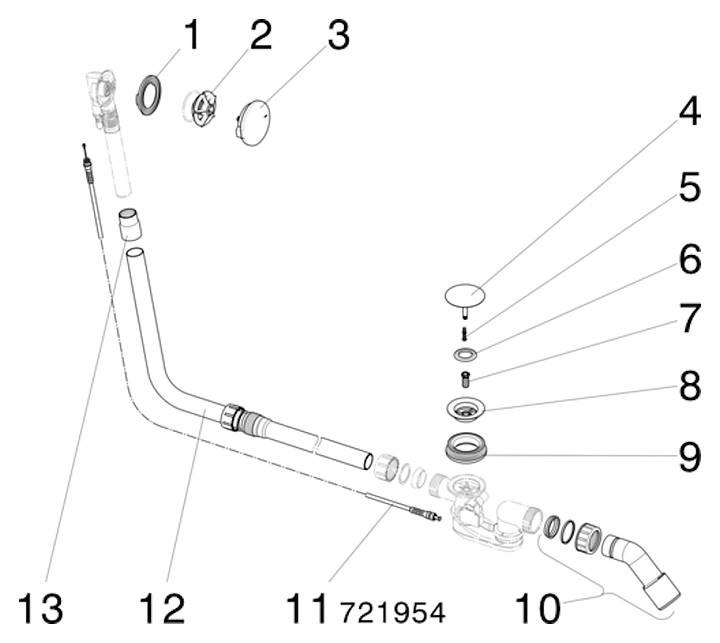 1 2 3
4
5
6
7
8
9
13 12 11 721954 10