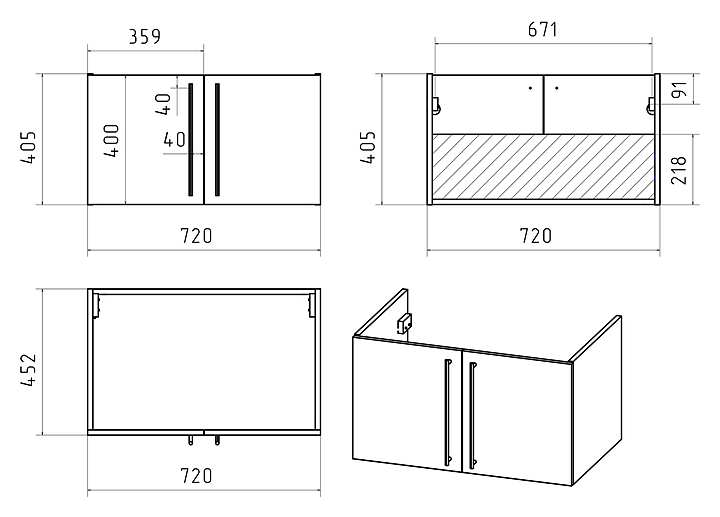 359
405
400
40
40
720
671
405
91
218
720
452
720