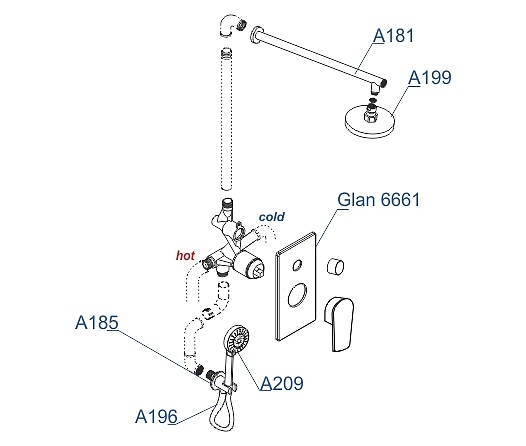 A181
A199
Glan 6661
cold
hot
A185
A209
A196