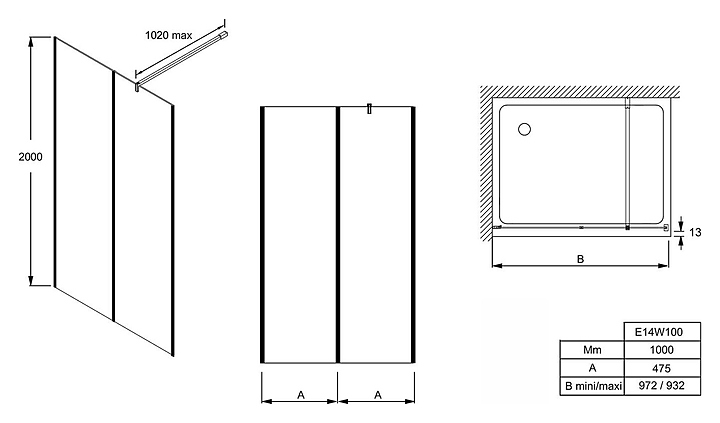 1020 max

2000

A A

13

B

| | E14W100 |
|---|---|
| Mm | 1000 |
| A | 475 |
| B mini/maxi | 972 / 932 |