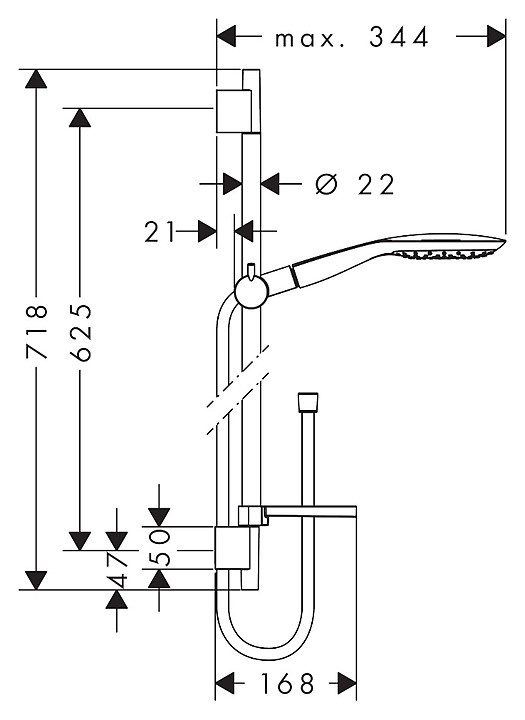 max. 344

Ø 22

21

718

625

50

47

168