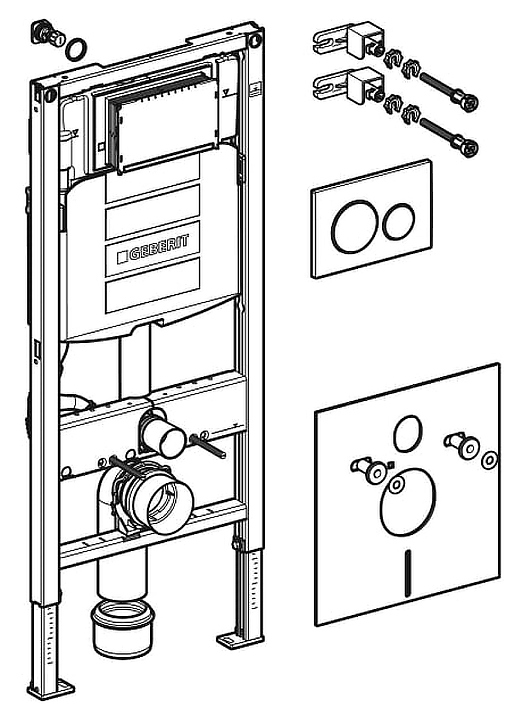 GEBERIT