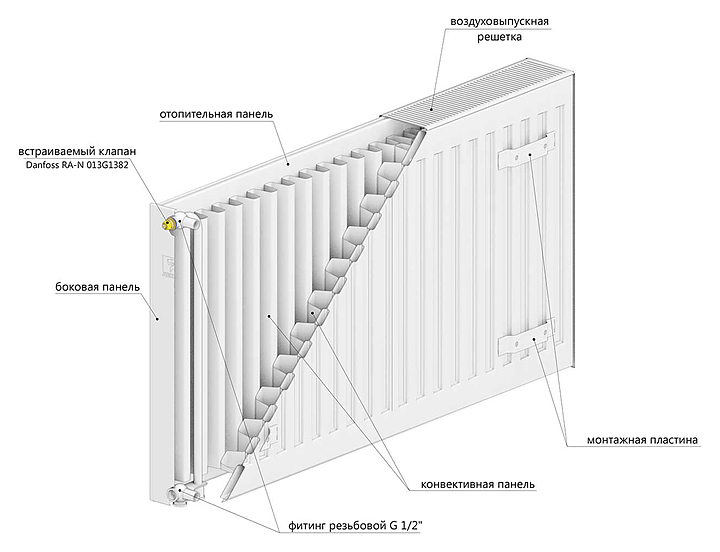 воздуховыпускная решетка

отопительная панель

встраиваемый клапан
Danfoss RA-N 013G1382

боковая панель

монтажная пластина

конвективная панель

фитинг резьбовой G 1/2"