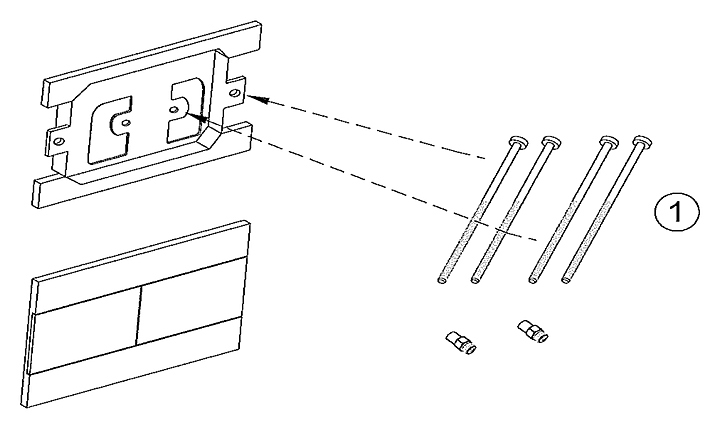 1