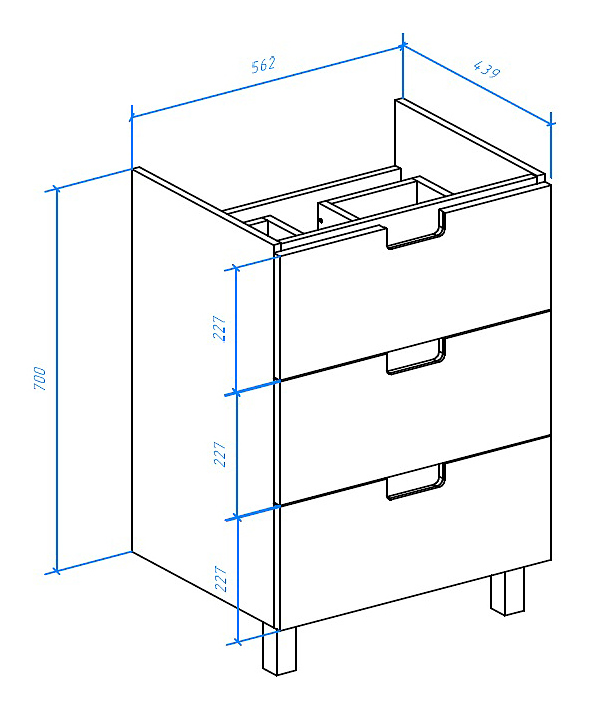 562
439
700
227
227
227