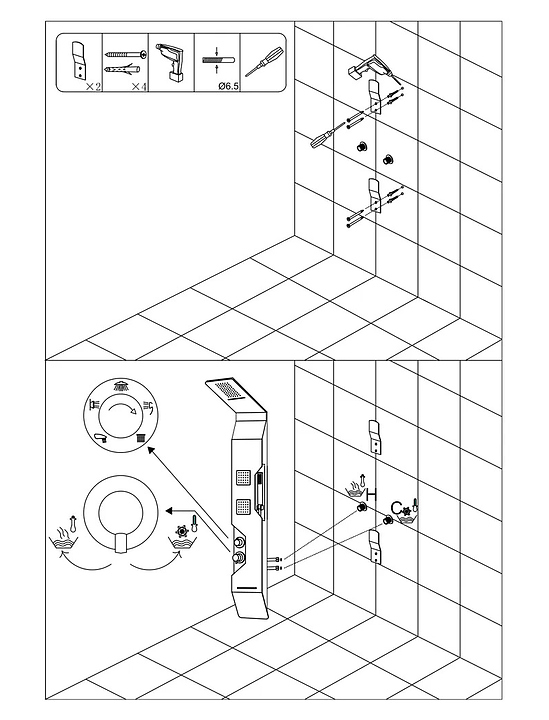 ×2
×4
Ø6.5
H
C