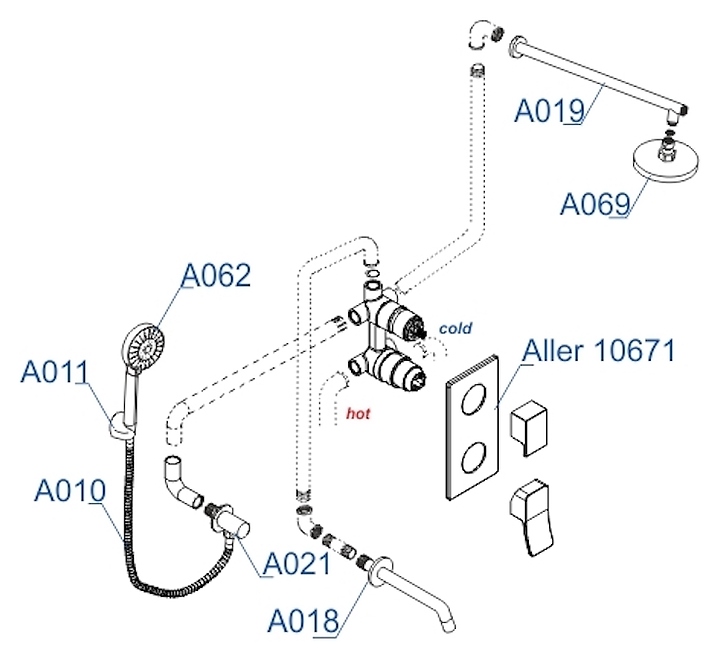 A019

A069

A062

cold

Aller 10671

A011

hot

A010

A021

A018