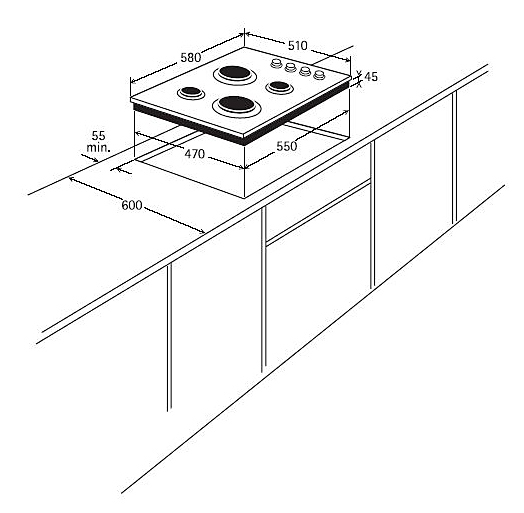 580
510
45
55
min.
470
550
600