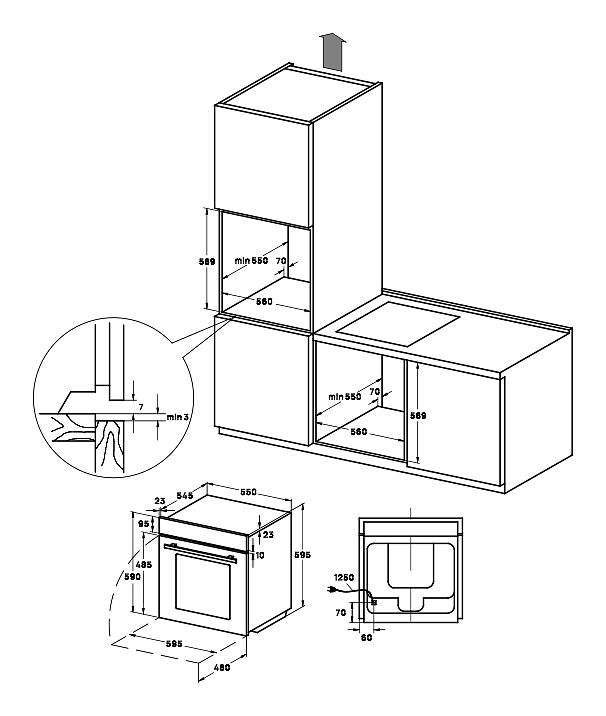 589
min 550
70
560
7
min 3
min 550
70
560
589
23
545
550
95
23
10
485
590
595
595
480
1250
70
60