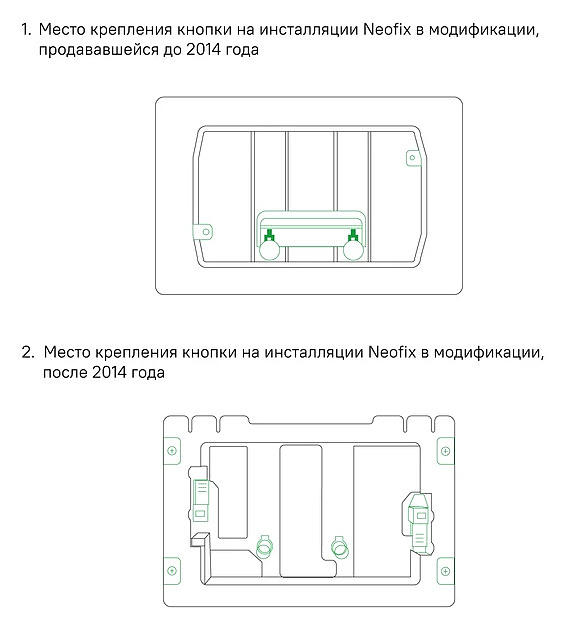 1. Место крепления кнопки на инсталляции Neofix в модификации, продававшейся до 2014 года

2. Место крепления кнопки на инсталляции Neofix в модификации, после 2014 года